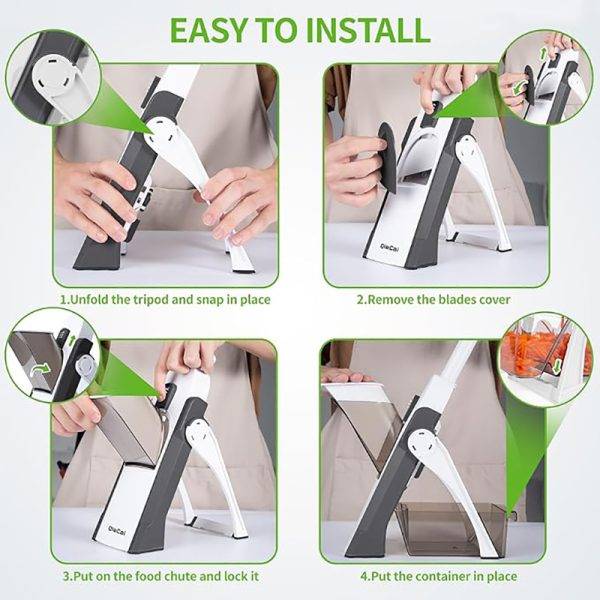 EASY TO INSTALL

QieCai

1.Unfold the tripod and snap in place

2.Remove the blades cover

QieCai

3.Put on the food chute and lock it

4.Put the container in place